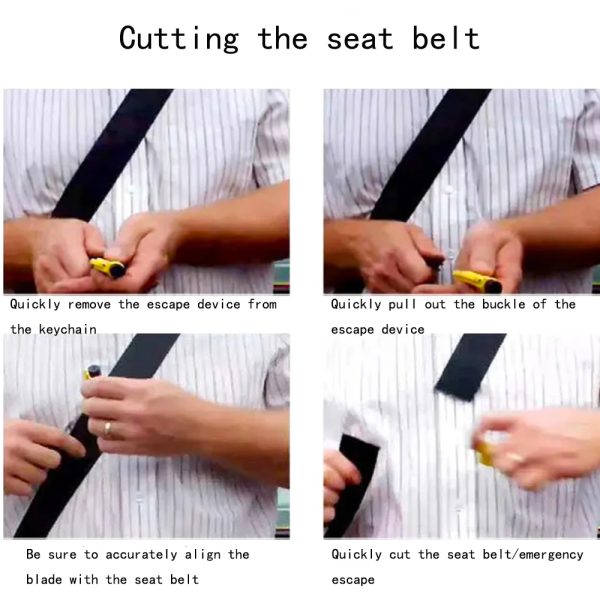 Cutting the seat belt

Quickly remove the escape device from the keychain

Quickly pull out the buckle of the escape device

Be sure to accurately align the blade with the seat belt

Quickly cut the seat belt/emergency escape