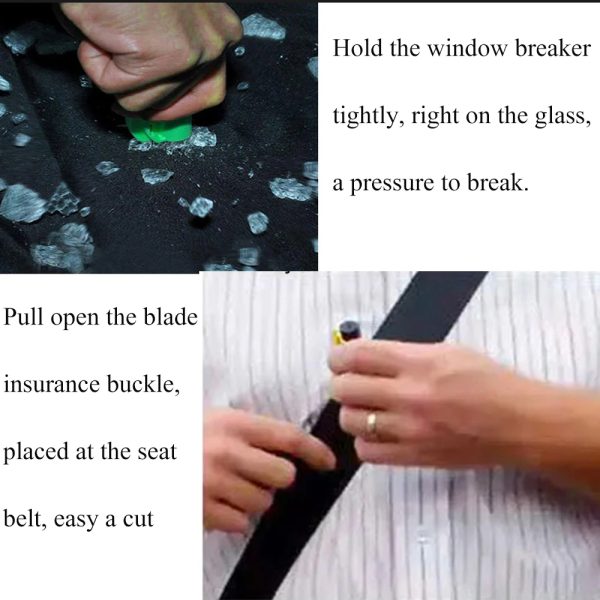 Hold the window breaker tightly, right on the glass, a pressure to break.

Pull open the blade insurance buckle, placed at the seat belt, easy a cut