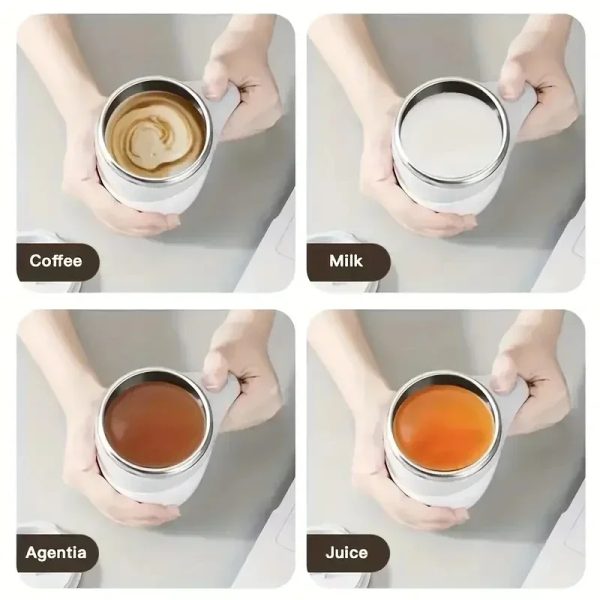 Coffee

Milk

Agentia

Juice