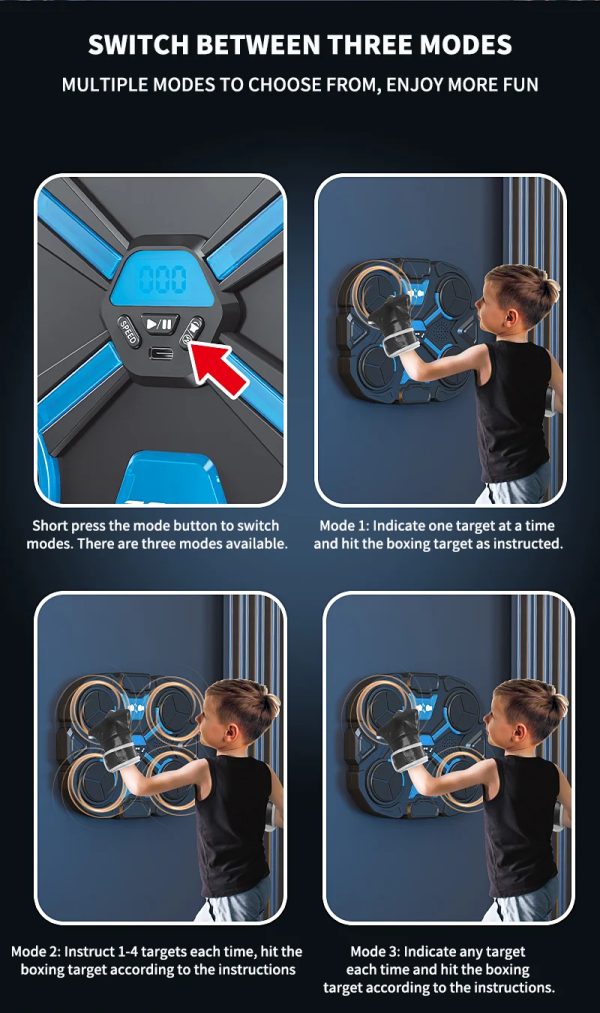 SWITCH BETWEEN THREE MODES

MULTIPLE MODES TO CHOOSE FROM, ENJOY MORE FUN

000

SPEED

Short press the mode button to switch modes. There are three modes available.

Mode 1: Indicate one target at a time and hit the boxing target as instructed.

Mode 2: Instruct 1-4 targets each time, hit the boxing target according to the instructions

Mode 3: Indicate any target each time and hit the boxing target according to the instructions.