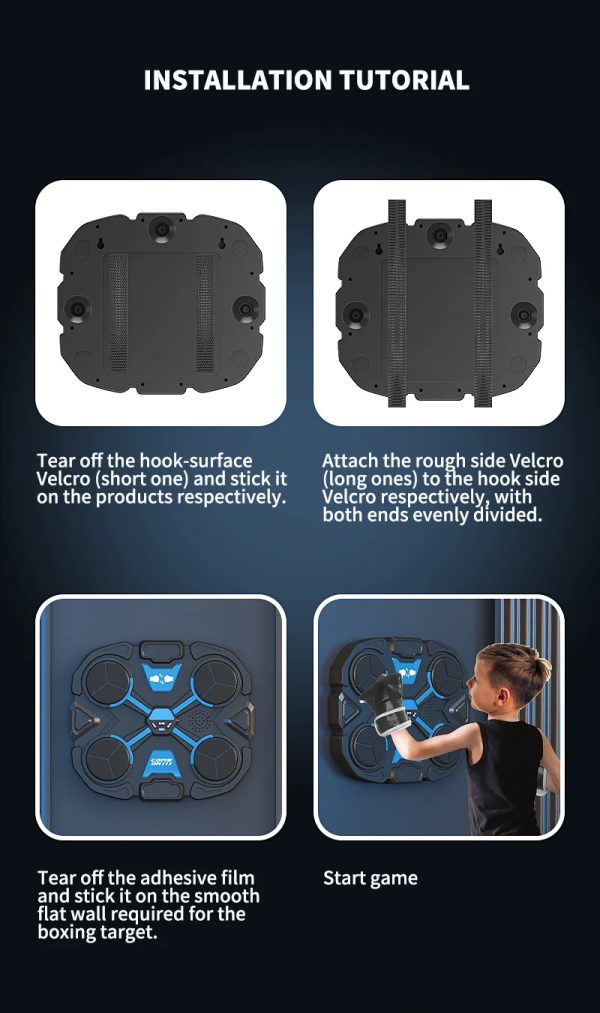 INSTALLATION TUTORIAL

Tear off the hook-surface Velcro (short one) and stick it on the products respectively.

Attach the rough side Velcro (long ones) to the hook side Velcro respectively, with both ends evenly divided.

Tear off the adhesive film and stick it on the smooth flat wall required for the boxing target.

Start game