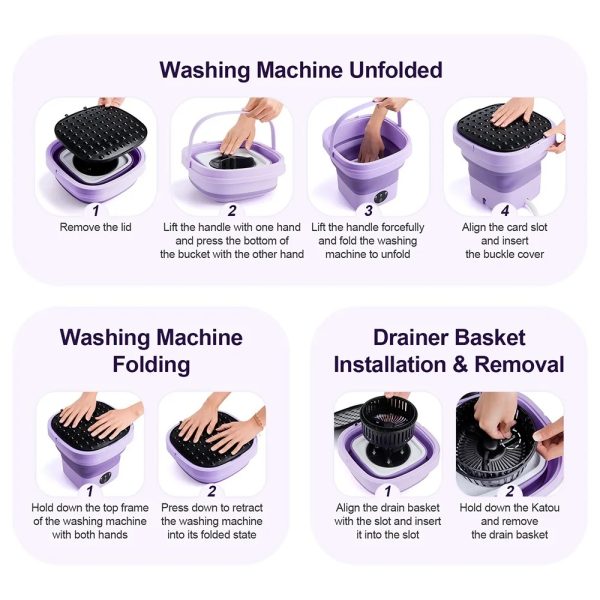 Washing Machine Unfolded

1
Remove the lid

2
Lift the handle with one hand and press the bottom of the bucket with the other hand

3
Lift the handle forcefully and fold the washing machine to unfold

4
Align the card slot and insert the buckle cover

Washing Machine Folding

1
Hold down the top frame of the washing machine with both hands

2
Press down to retract the washing machine into its folded state

Drainer Basket Installation & Removal

1
Align the drain basket with the slot and insert it into the slot

2
Hold down the Katou and remove the drain basket