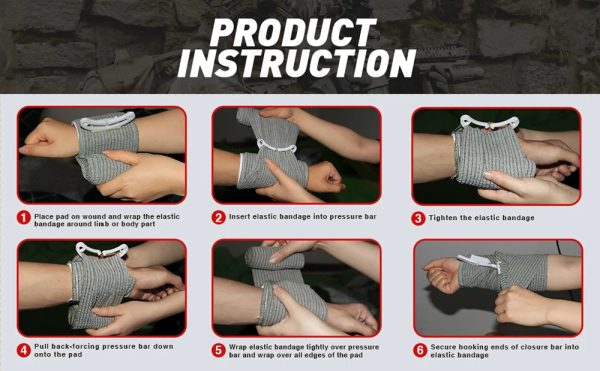 PRODUCT INSTRUCTION

1 Place pad on wound and wrap the elastic bandage around limb or body part

2 Insert elastic bandage into pressure bar

3 Tighten the elastic bandage

4 Pull back-forcing pressure bar down onto the pad

5 Wrap elastic bandage tightly over pressure bar and wrap over all edges of the pad

6 Secure hooking ends of closure bar into elastic bandage