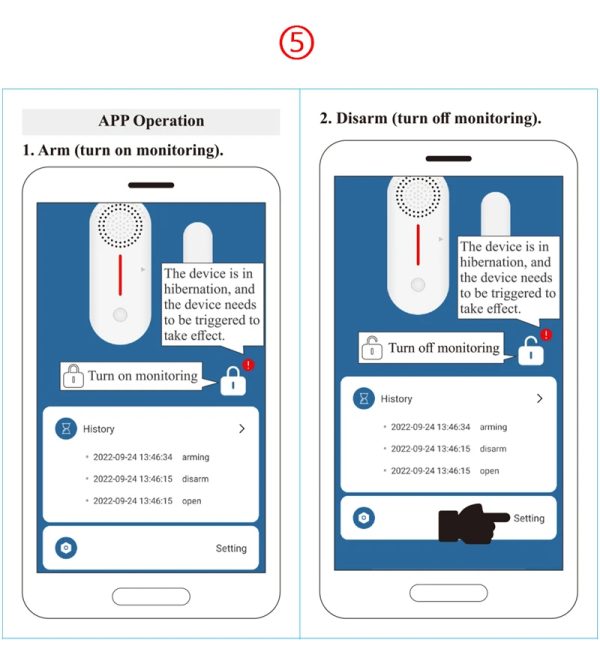 ⑤

APP Operation

1. Arm (turn on monitoring).

The device is in hibernation, and the device needs to be triggered to take effect.

Turn on monitoring

History

2022-09-24 13:46:34 arming

2022-09-24 13:46:15 disarm

2022-09-24 13:46:15 open

Setting

2. Disarm (turn off monitoring).

The device is in hibernation, and the device needs to be triggered to take effect.

Turn off monitoring

History

2022-09-24 13:46:34 arming

2022-09-24 13:46:15 disarm

2022-09-24 13:46:15 open

Setting