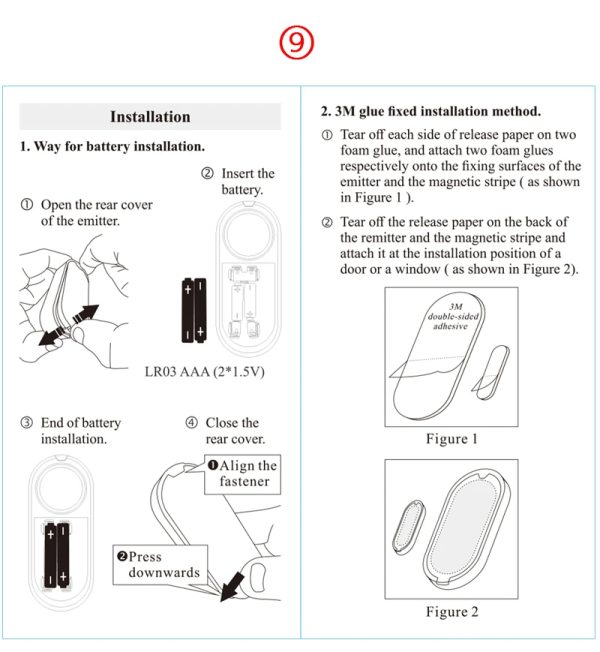 ⑨

Installation

1. Way for battery installation.

① Open the rear cover of the emitter.

② Insert the battery.

LR03 AAA (2*1.5V)

③ End of battery installation.

④ Close the rear cover.

❶Align the fastener

❷Press downwards

2. 3M glue fixed installation method.

① Tear off each side of release paper on two foam glue, and attach two foam glues respectively onto the fixing surfaces of the emitter and the magnetic stripe ( as shown in Figure 1 ).

② Tear off the release paper on the back of the remitter and the magnetic stripe and attach it at the installation position of a door or a window ( as shown in Figure 2).

3M double-sided adhesive

Figure 1

Figure 2