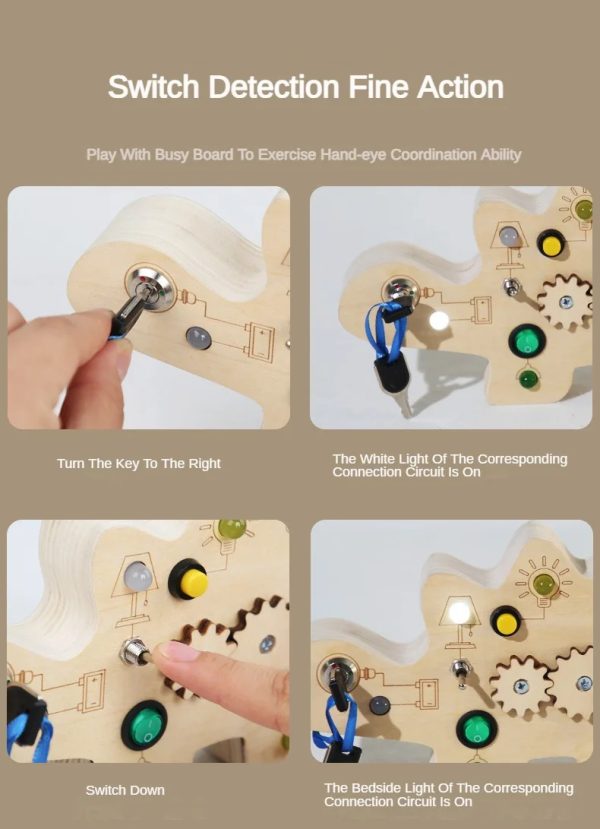 Switch Detection Fine Action

Play With Busy Board To Exercise Hand-eye Coordination Ability

Turn The Key To The Right

The White Light Of The Corresponding Connection Circuit Is On

Switch Down

The Bedside Light Of The Corresponding Connection Circuit Is On