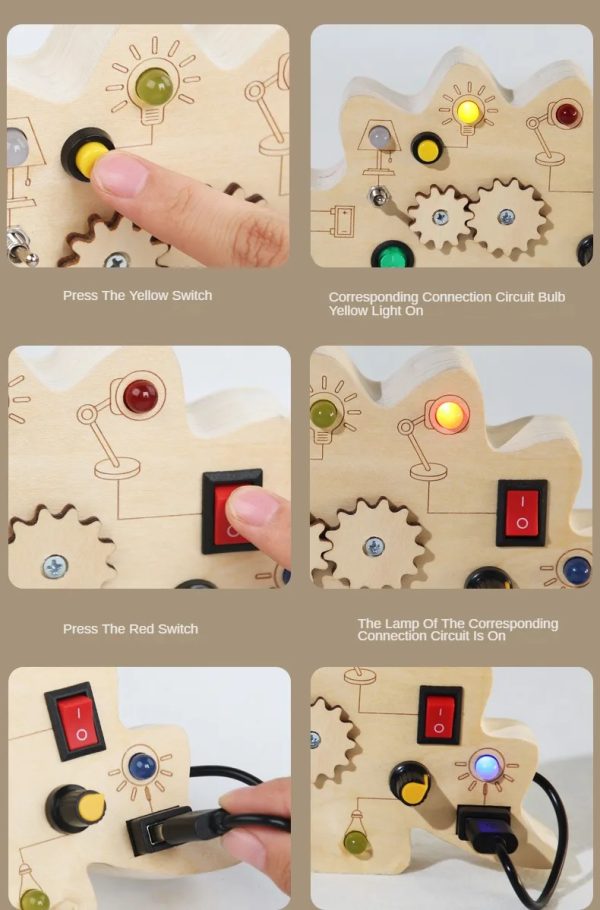 Press The Yellow Switch

Corresponding Connection Circuit Bulb Yellow Light On

Press The Red Switch

The Lamp Of The Corresponding Connection Circuit Is On