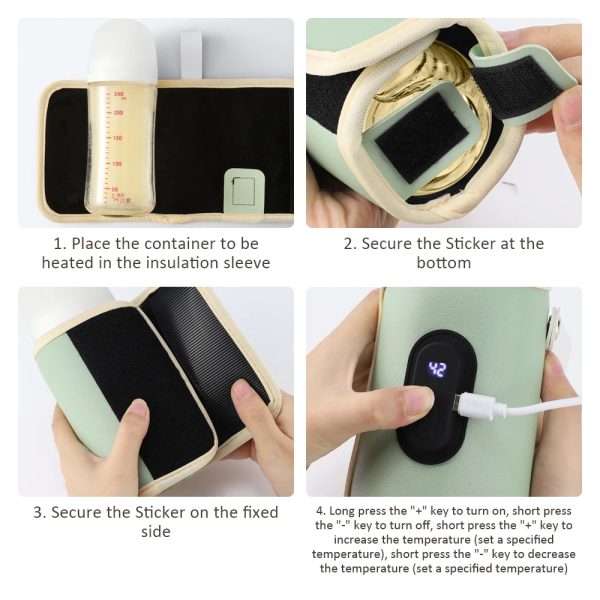 240
200
150
100
50

1. Place the container to be heated in the insulation sleeve

2. Secure the Sticker at the bottom

42

3. Secure the Sticker on the fixed side

4. Long press the "+" key to turn on, short press the "-" key to turn off, short press the "+" key to increase the temperature (set a specified temperature), short press the "-" key to decrease the temperature (set a specified temperature)