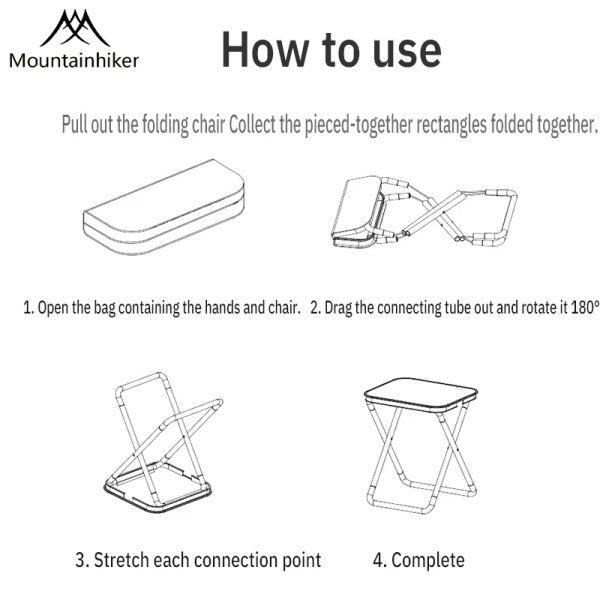 Mountainhiker

How to use

Pull out the folding chair Collect the pieced-together rectangles folded together.

1. Open the bag containing the hands and chair.

2. Drag the connecting tube out and rotate it 180°

3. Stretch each connection point

4. Complete