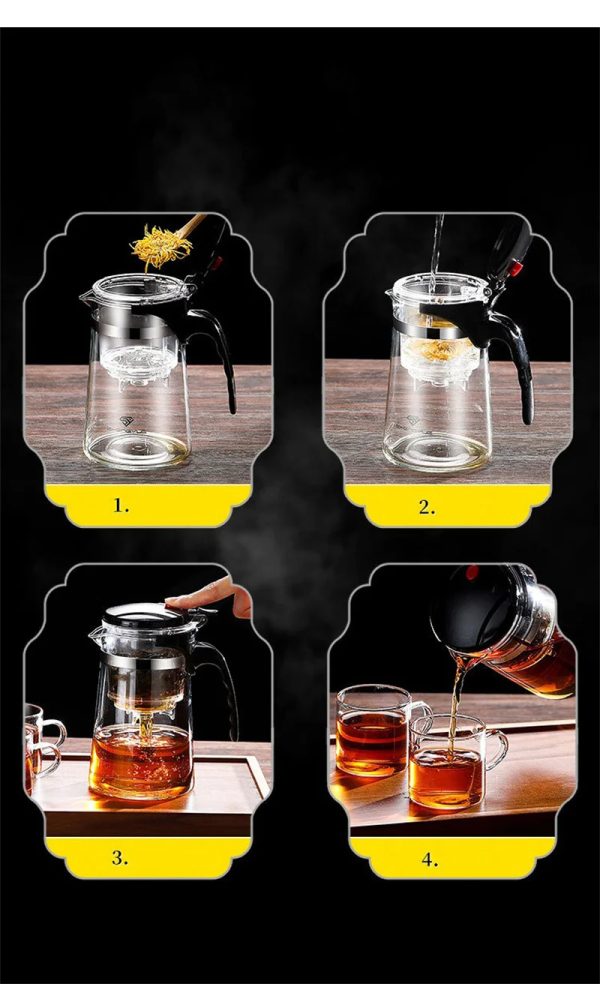 1.

2.

3.

4.