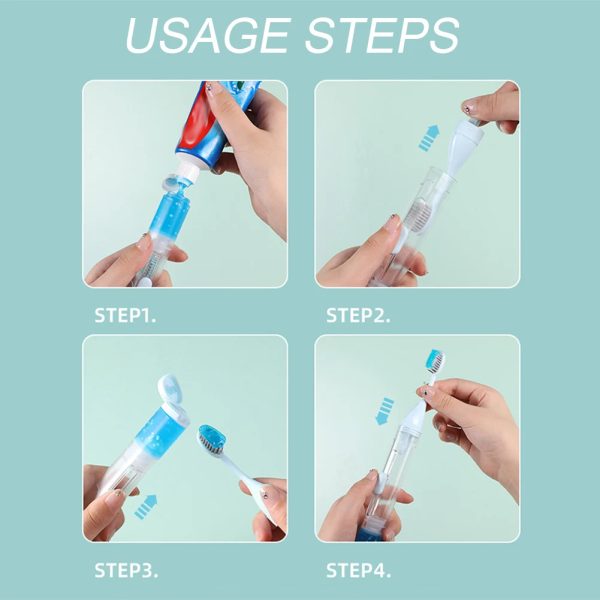 USAGE STEPS

STEP1.

STEP2.

STEP3.

STEP4.